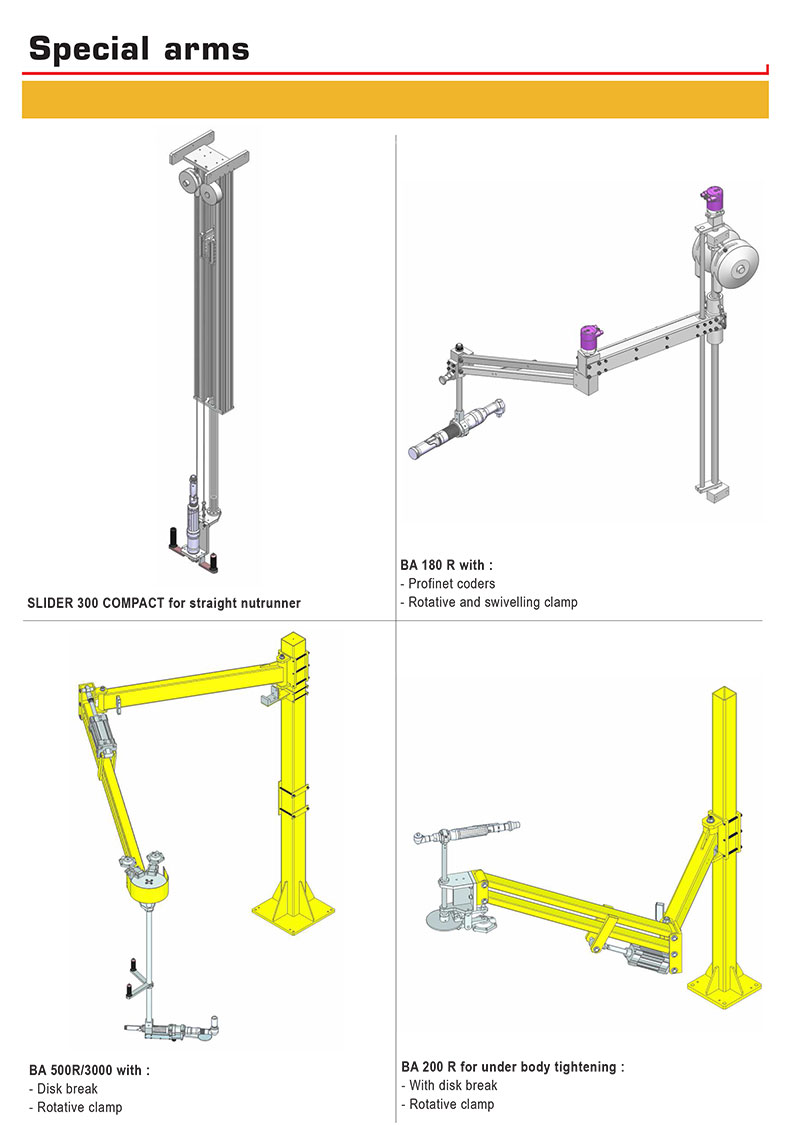 Special arms

SLIDER 300 COMPACT for straight nutrunner

BA 180 R with :
- Profinet coders
- Rotative and swivelling clamp

BA 500R/3000 with :
- Disk break
- Rotative clamp

BA 200 R for under body tightening :
- With disk break
- Rotative clamp